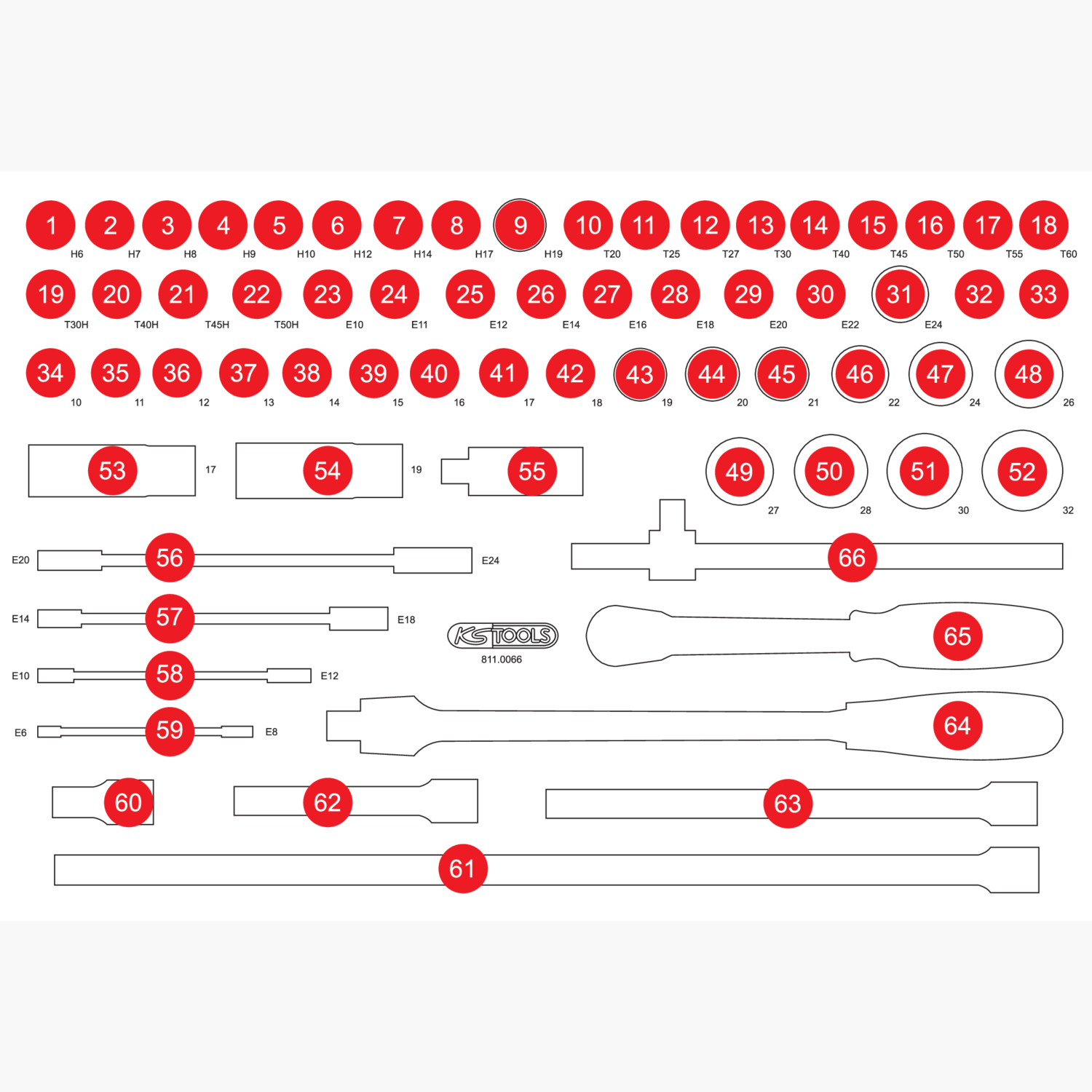 1 H6 2 H7 3 H8 4 H9 5 H10 6 H12 7 H14 8 H17 9 H19 10 T20 11 T25 12 T27 13 T30 14 T40 15 T45 16 T50 17 T55 18 T60

19 T30H 20 T40H 21 T45H 22 T50H 23 E10 24 E11 25 E12 26 E14 27 E16 28 E18 29 E20 30 E22 31 E24 32 33

34 10 35 11 36 12 37 13 38 14 39 15 40 16 41 17 42 18 43 19 44 20 45 21 46 22 47 24 48 26

53 17 54 19 55

49 27 50 28 51 30 52 32

E20 56 E24

66

E14 57 E18

KS TOOLS
811.0066

65

E10 58 E12

E6 59 E8

64

60 62 63

61