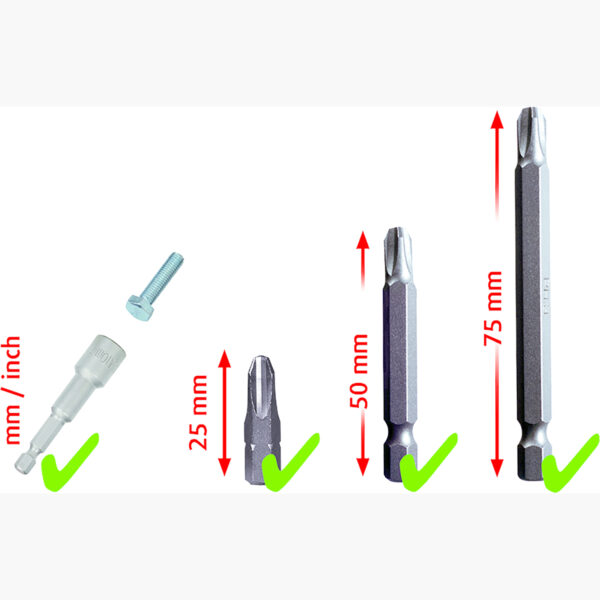 mm / inch

25 mm

50 mm

75 mm