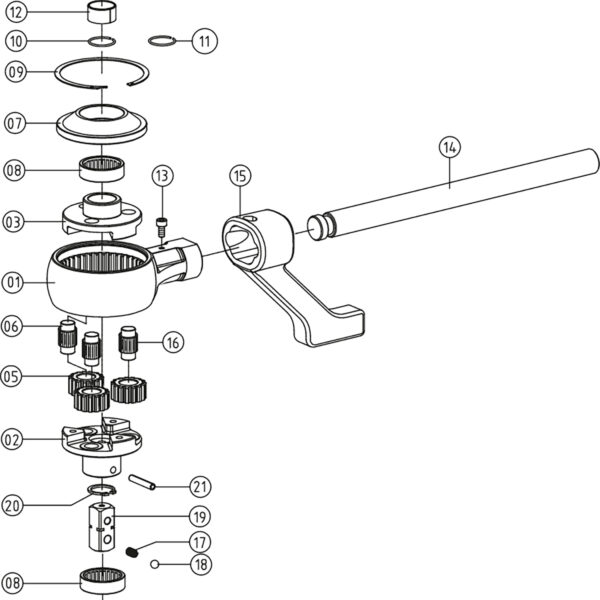 12
10
11
09
07
14
08
13
15
03
01
06
16
05
02
21
20
19
17
18
08