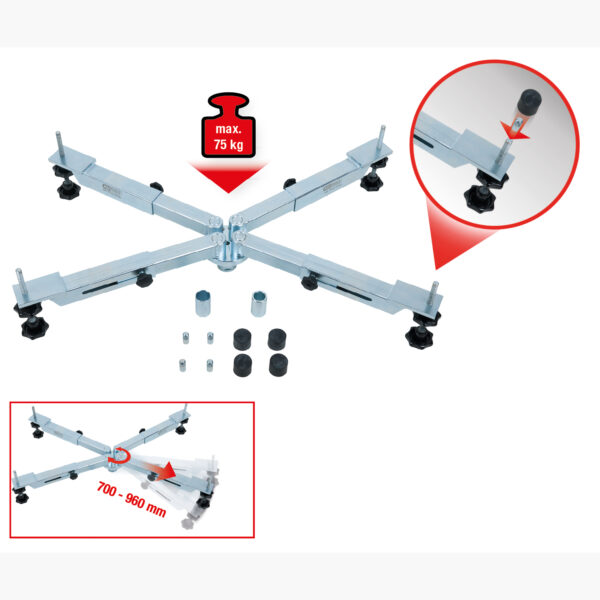 max. 75 kg

700 - 960 mm