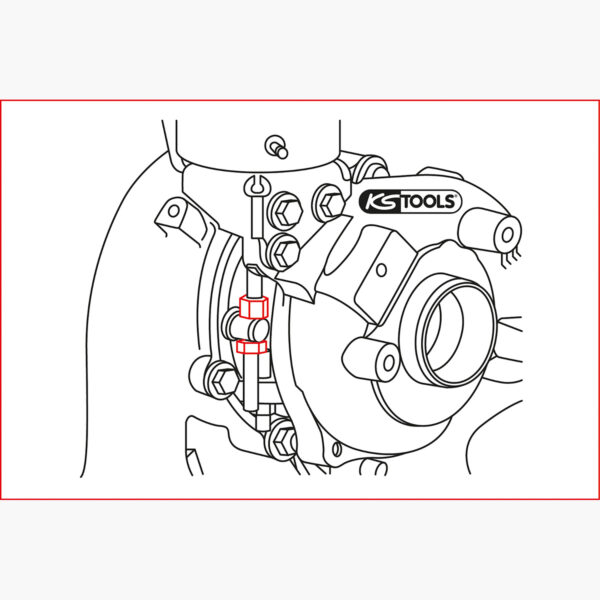 KS TOOLS