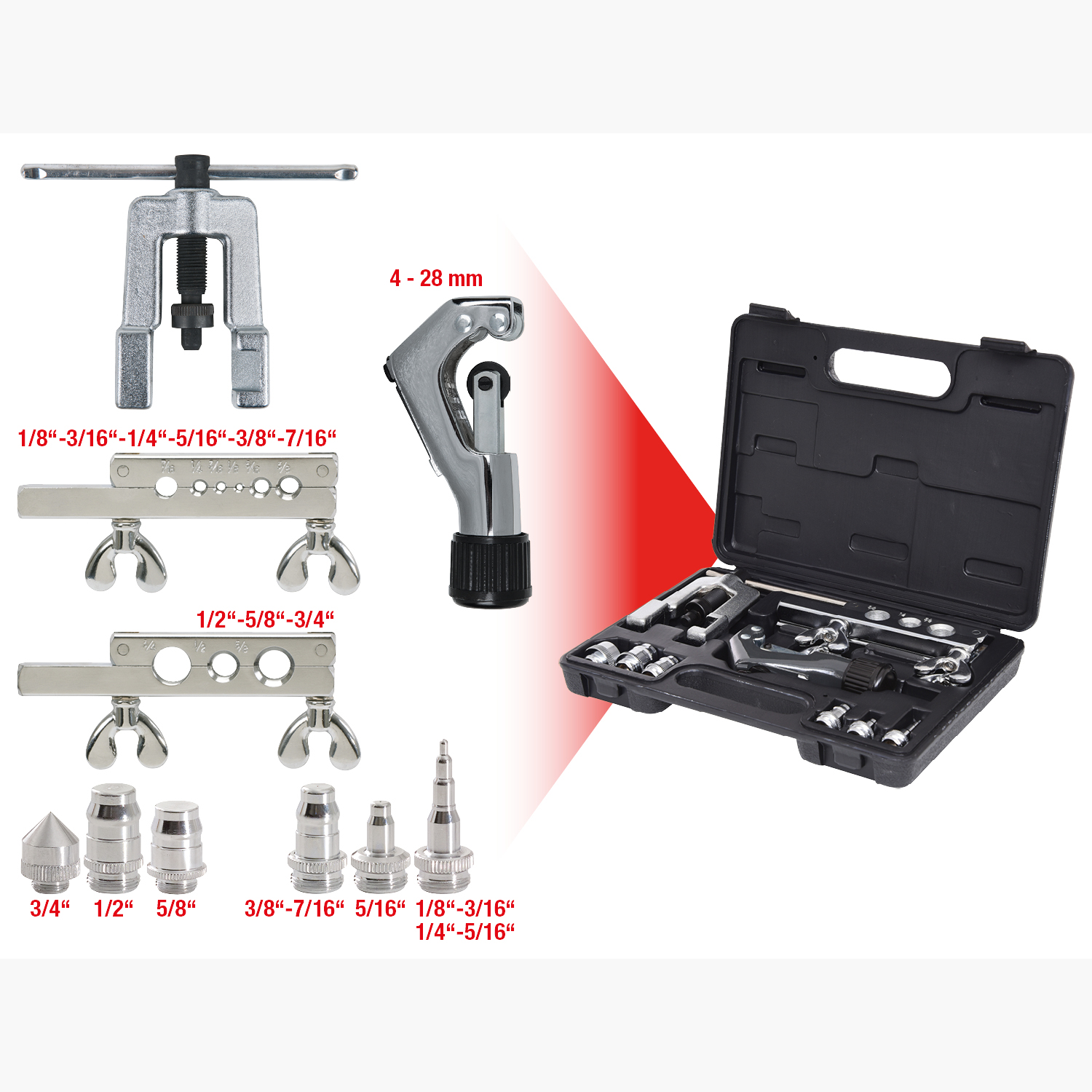 4 - 28 mm

1/8“-3/16“-1/4“-5/16“-3/8“-7/16“

1/2“-5/8“-3/4“

3/4“ 1/2“ 5/8“ 3/8“-7/16“ 5/16“ 1/8“-3/16“ 1/4“-5/16“